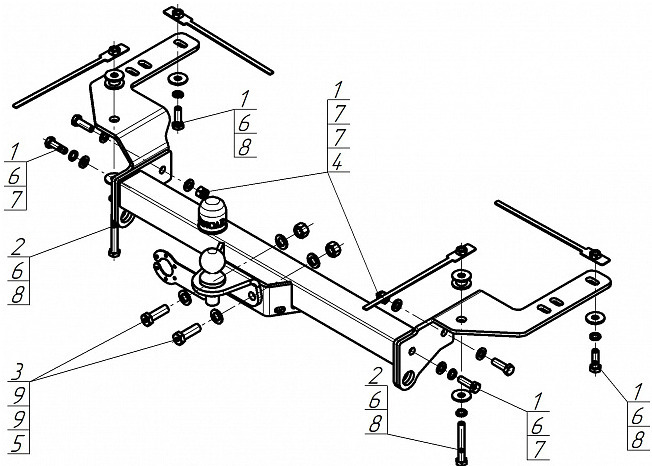 1
6
8

1
7
7
4

1
6
7

2
6
8

3
9
9
5

2
6
8

1
6
7

1
6
8