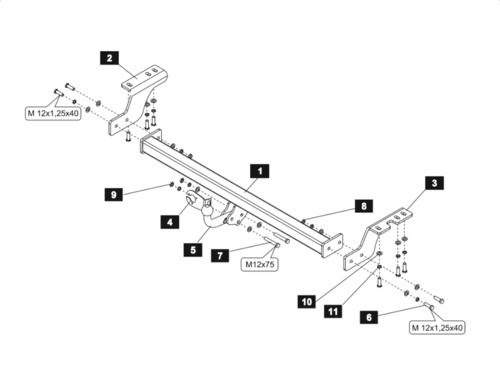 2
M 12x1,25x40
1
3
9
8
4
5
7
M12x75
10
11
6
M 12x1,25x40