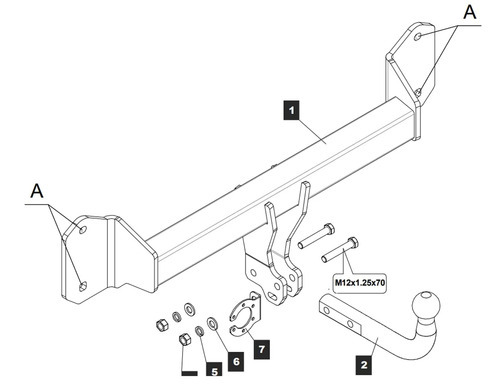 A

1

A

M12x1.25x70

7

6

5

2