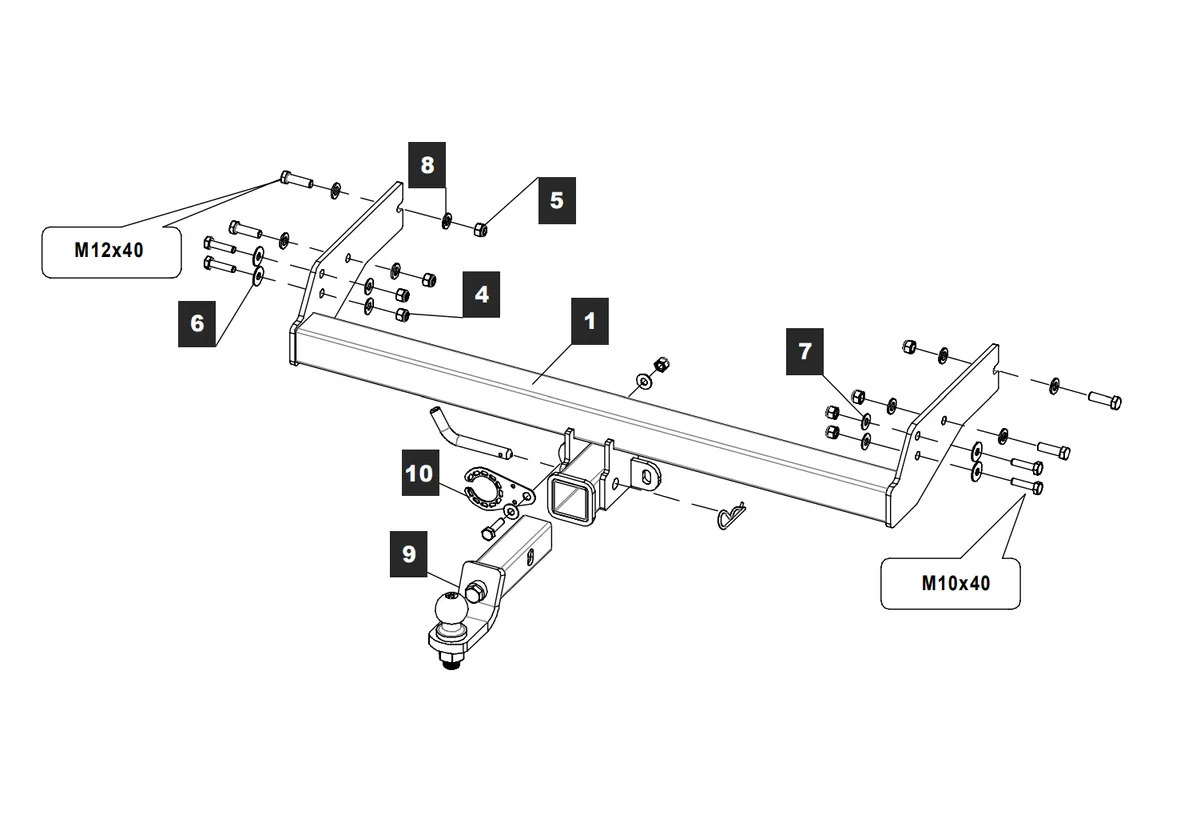 8
5
M12x40
4
6
1
7
10
9
M10x40