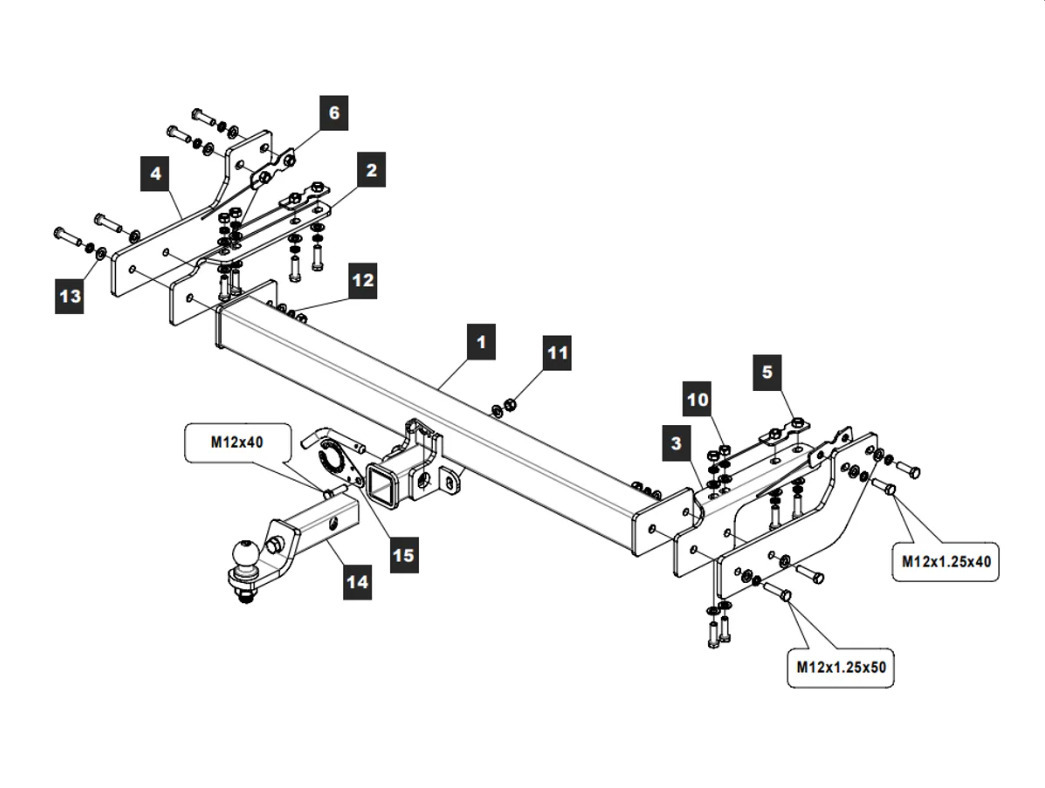 6
4
2
13
12
1
11
5
10
3
M12x40
15
14
M12x1.25x40
M12x1.25x50