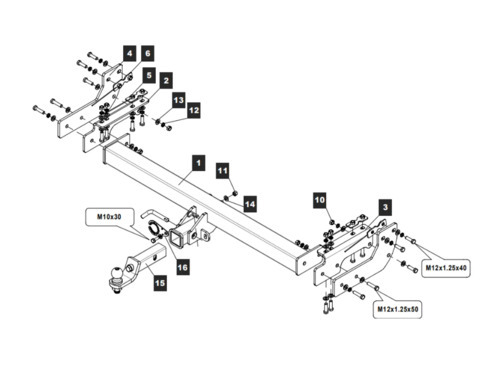 4
6
5
2
13
12
1
11
14
10
3
M10x30
16
15
M12x1.25x40
M12x1.25x50