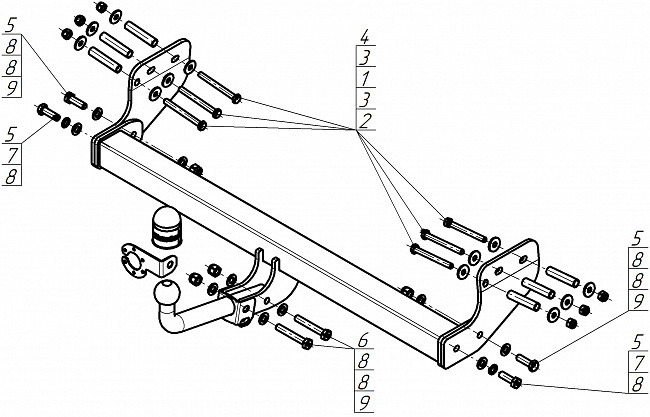 5
8
8
9

5
7
8

4
3
1
3
2

5
8
8
9

5
7
8

6
8
8
9