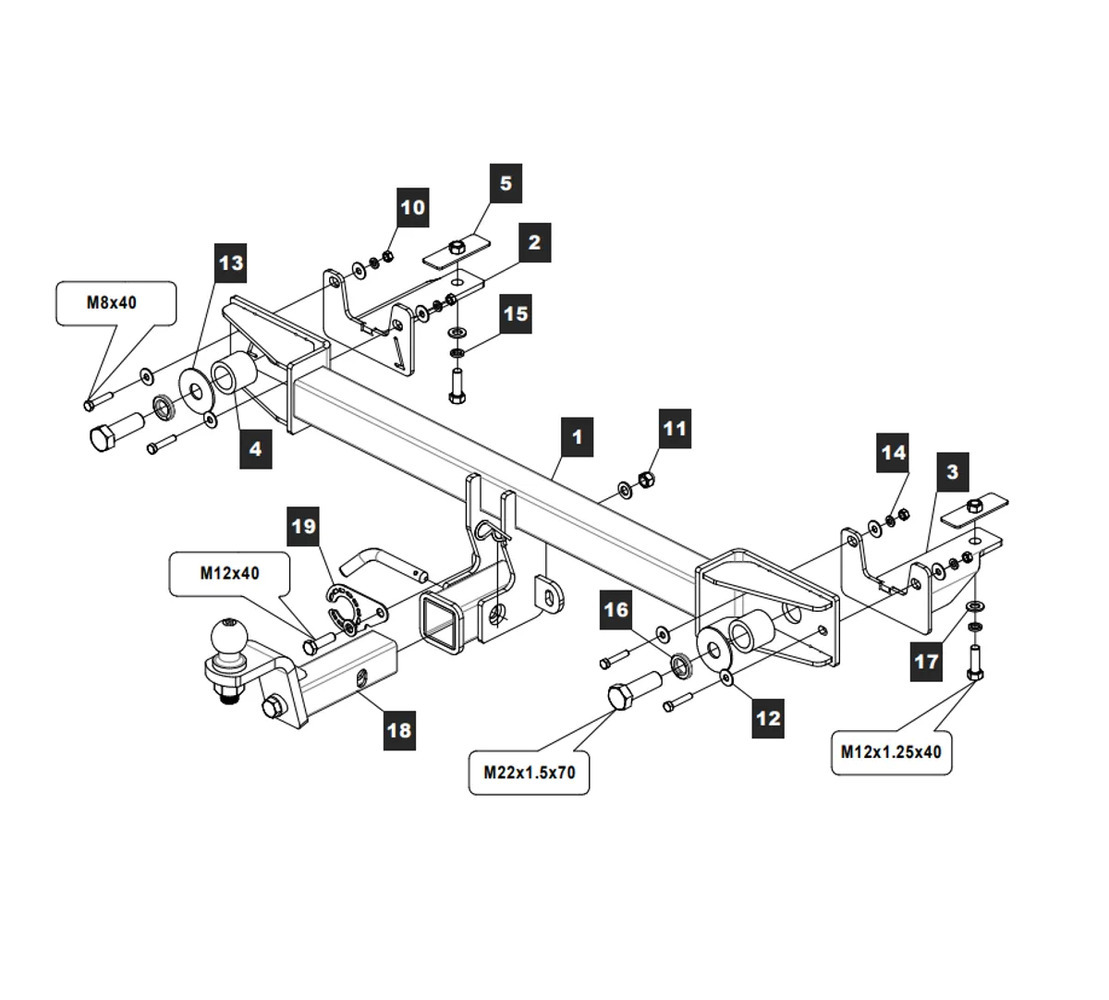 5
10
2
13
M8x40
15
4
1
11
14
3
19
M12x40
16
17
18
12
M22x1.5x70
M12x1.25x40