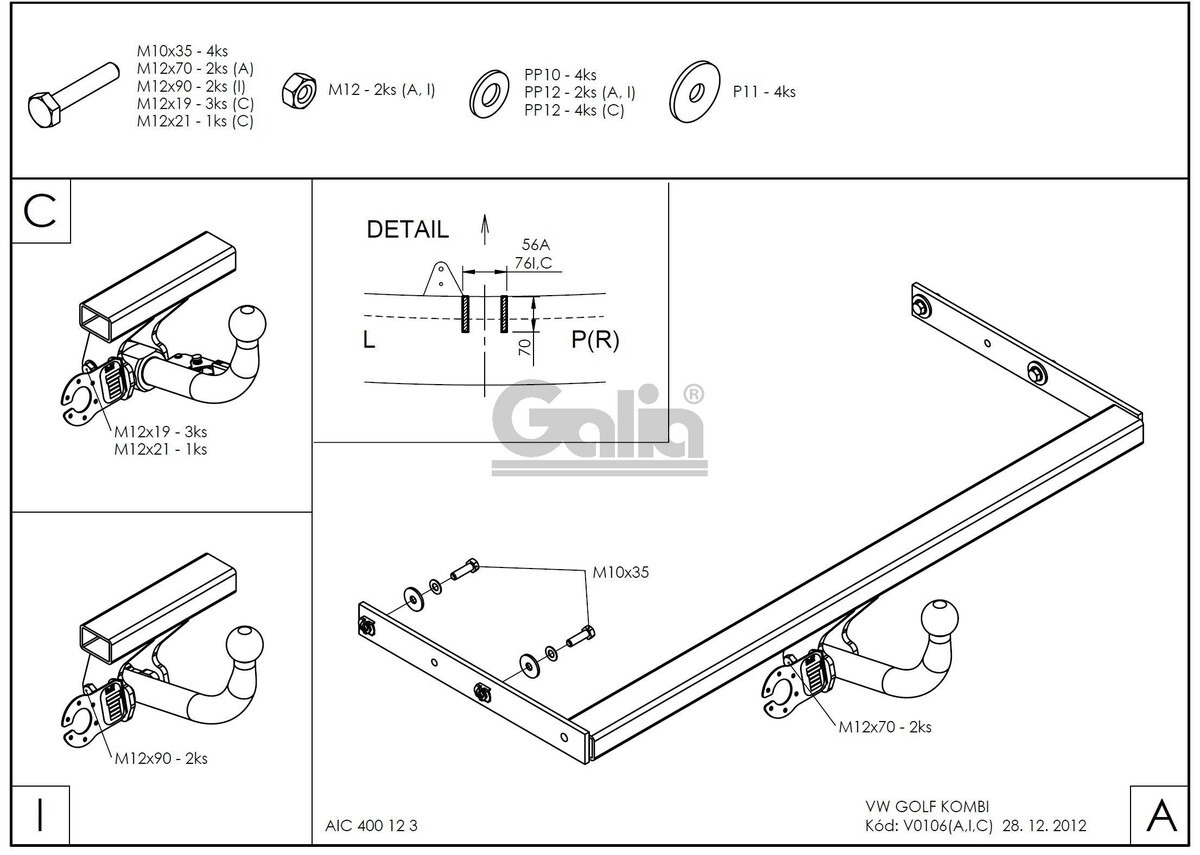 M10x35 - 4ks
M12x70 - 2ks (A)
M12x90 - 2ks (I)
M12x19 - 3ks (C)
M12x21 - 1ks (C)

M12 - 2ks (A, I)

PP10 - 4ks
PP12 - 2ks (A, I)
PP12 - 4ks (C)

P11 - 4ks

C

M12x19 - 3ks
M12x21 - 1ks

DETAIL

56A
76I,C

L

P(R)

70

Galia®

I

M12x90 - 2ks

M10x35

M12x70 - 2ks

AIC 400 12 3

VW GOLF KOMBI
Kód: V0106(A,I,C) 28. 12. 2012

A