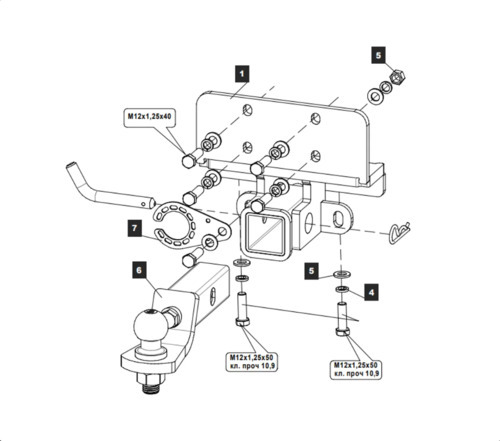 5

1

M12x1,25x40

7

6

5

4

M12x1,25x50
кл. проч 10,9

M12x1,25x50
кл. проч 10,9