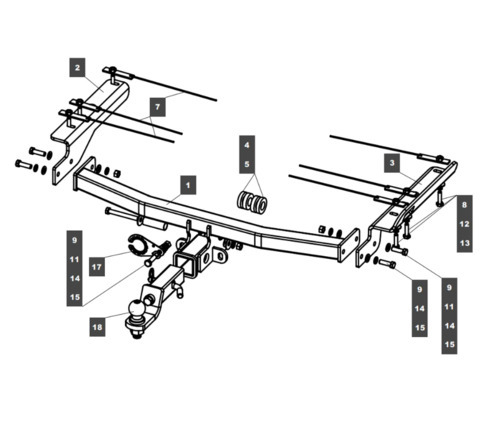 2

7

4
5

3

1

8
12
13

9
11
14
15

17

18

9
14
15

9
11
14
15