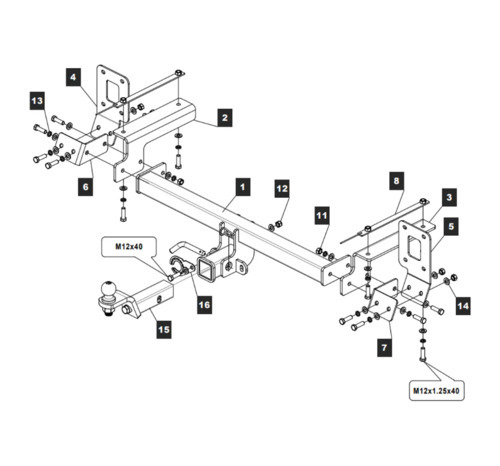 4
13
2
6
1
12
8
3
11
5
M12x40
16
14
15
7
M12x1.25x40