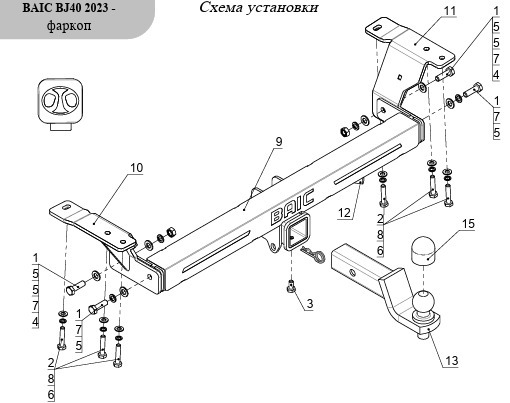 BAIC BJ40 2023 - фаркоп

Схема установки

11
1
5
5
7
4
1
7
5
9
10
BAIC
12
2
8
6
15
1
5
5
7
4
1
7
5
3
2
8
6
13