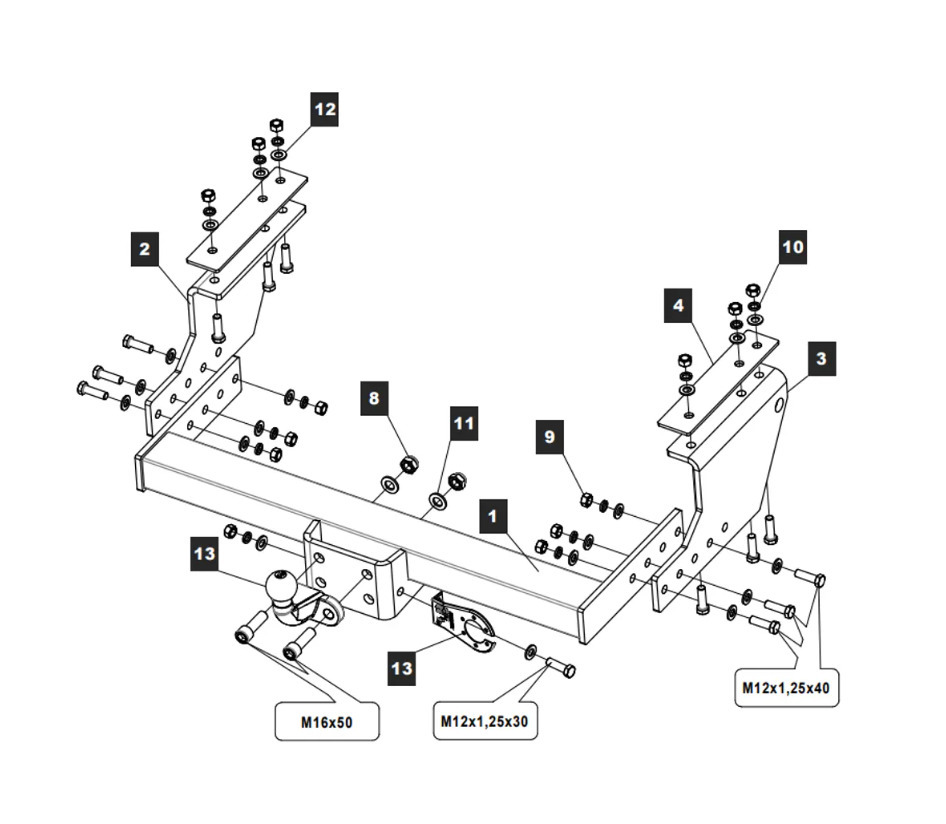 12

2

10

4

3

8

11

9

1

13

13

M16x50

M12x1,25x30

M12x1,25x40