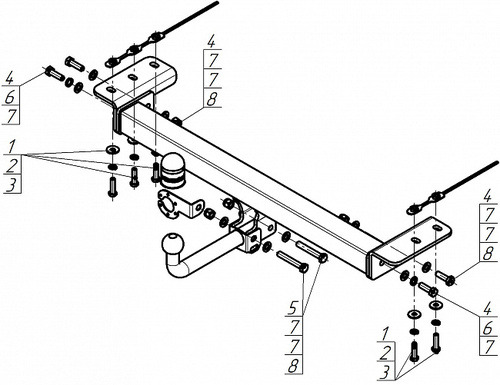 4
6
7

4
7
7
8

1
2
3

4
7
7
8

5
7
7
8

4
6
7

1
2
3