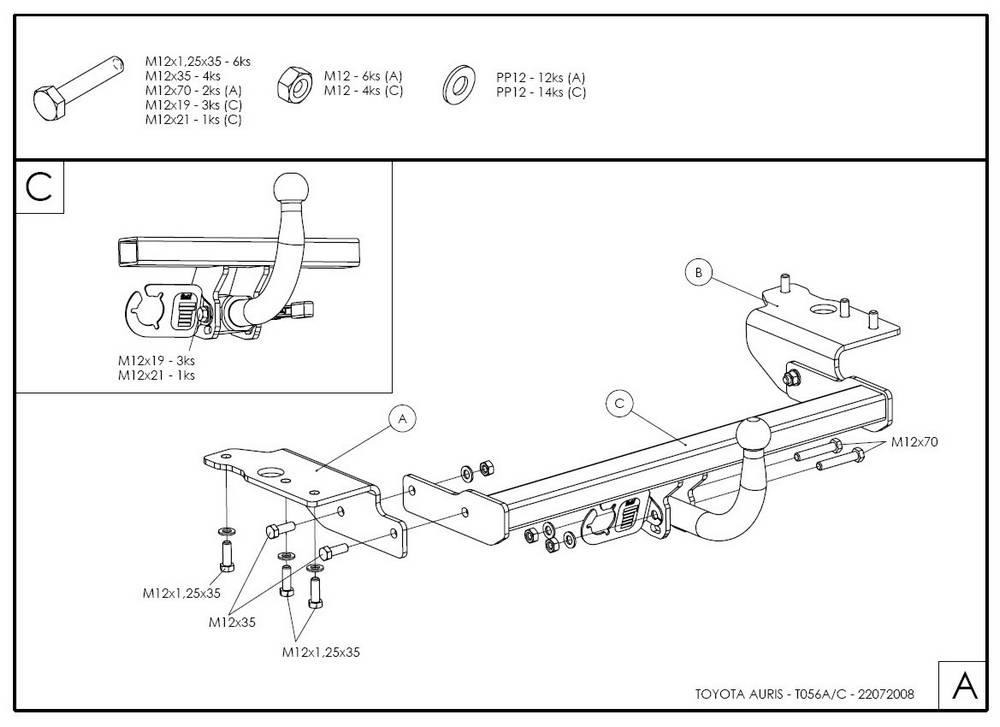 M12x1,25x35 - 6ks
M12x35 - 4ks
M12x70 - 2ks (A)
M12x19 - 3ks (C)
M12x21 - 1ks (C)

M12 - 6ks (A)
M12 - 4ks (C)

PP12 - 12ks (A)
PP12 - 14ks (C)

C

M12x19 - 3ks
M12x21 - 1ks

B

C

A

M12x70

M12x1,25x35

M12x35

M12x1,25x35

TOYOTA AURIS - T056A/C - 22072008

A