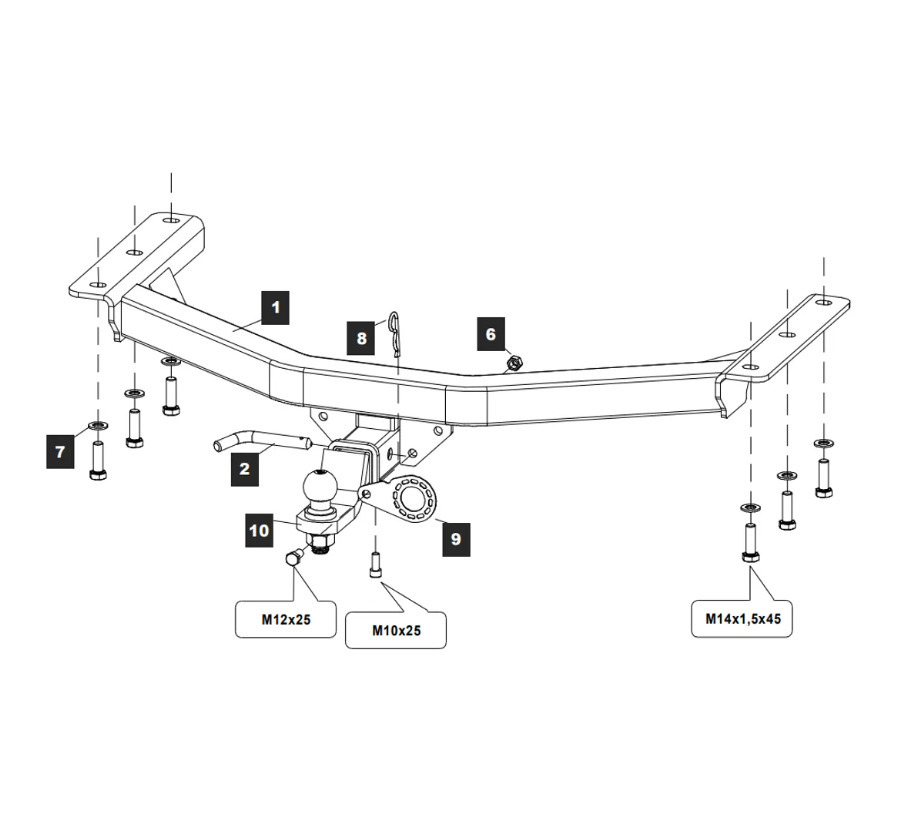 1
8
6
7
2
10
9
M12x25
M10x25
M14x1,5x45