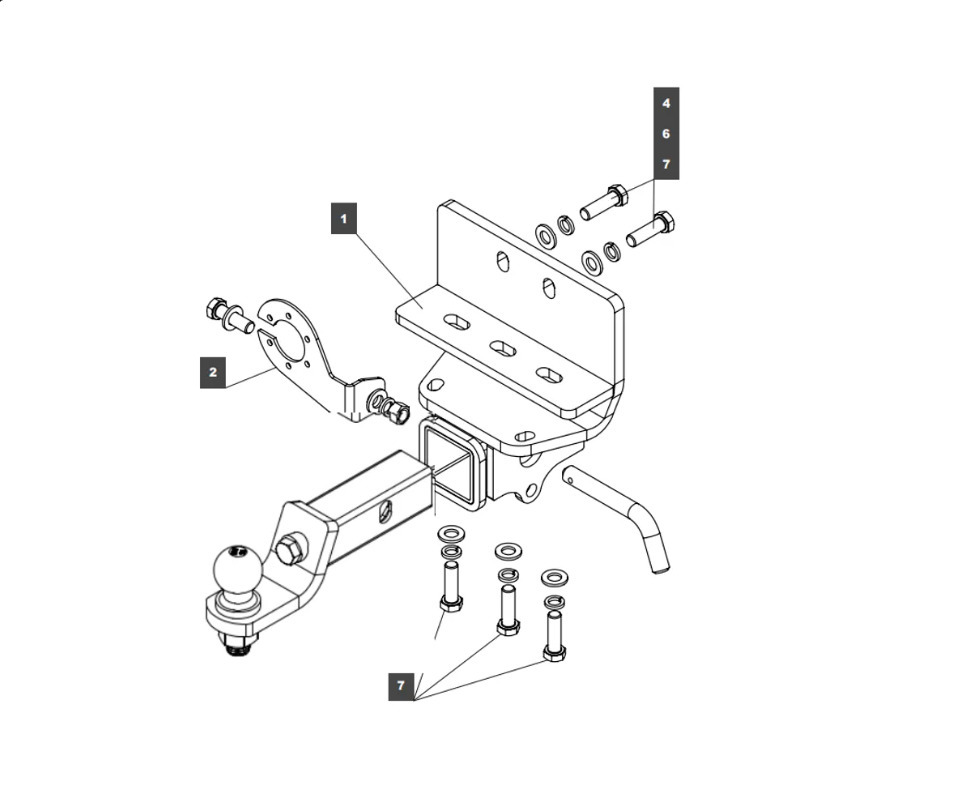 4
6
7
1
2
7