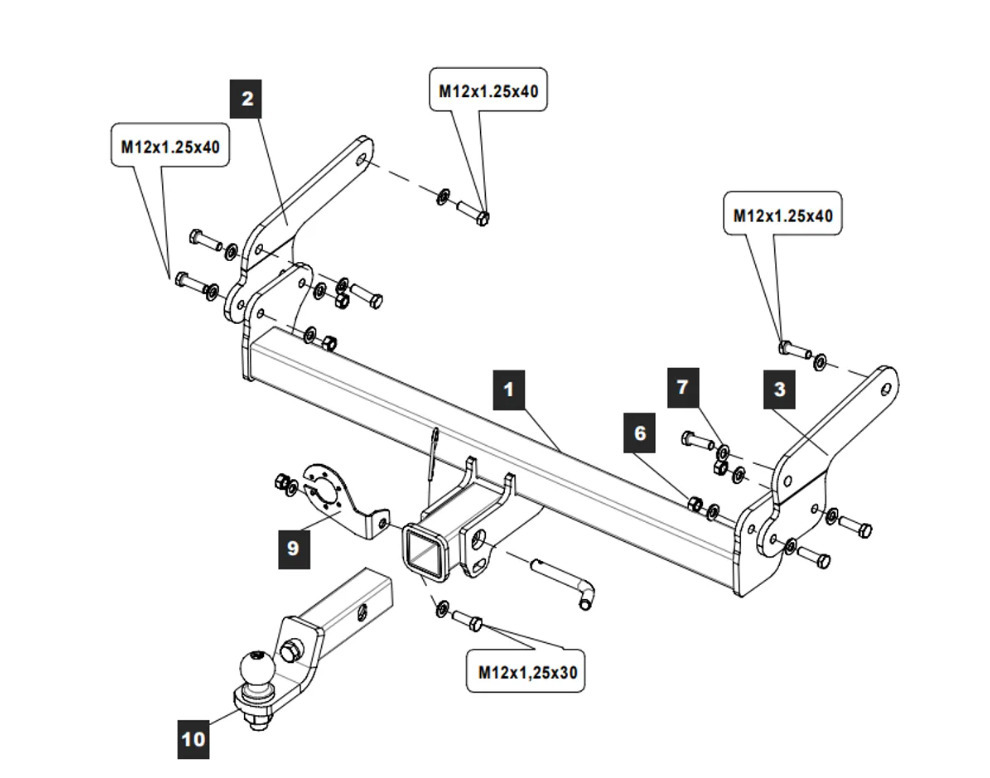 2
M12x1.25x40
M12x1.25x40
M12x1.25x40
1
7
3
6
9
M12x1,25x30
10