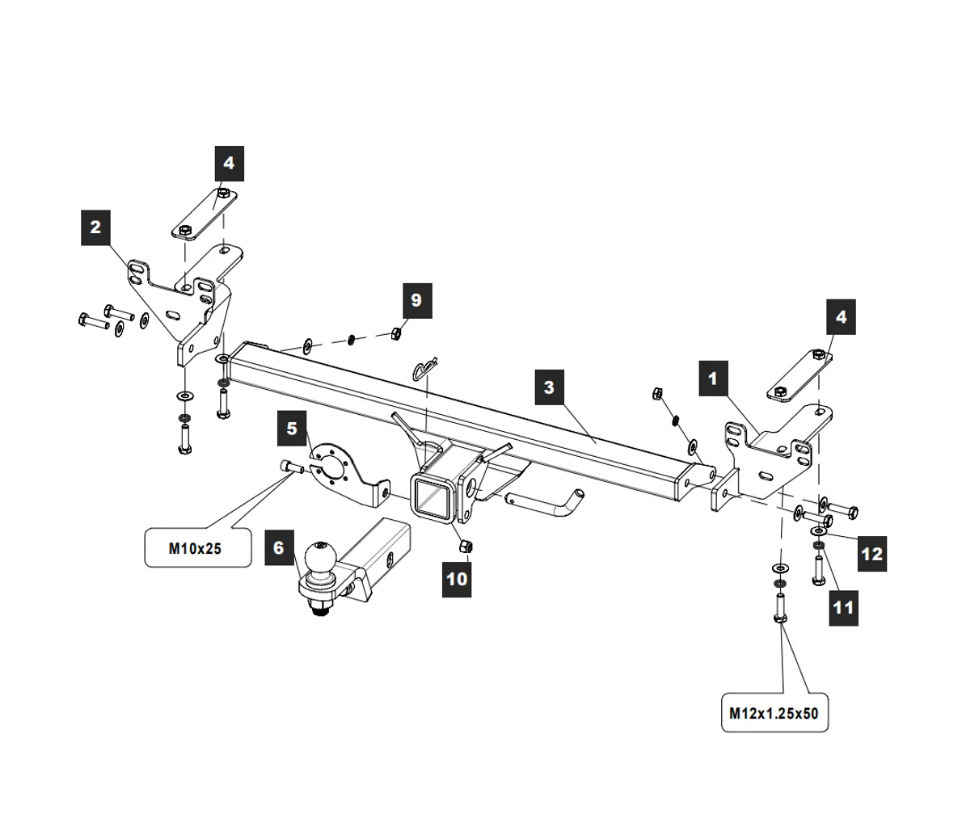 4
2
9
4
3
1
5
M10x25
6
10
12
11
M12x1.25x50