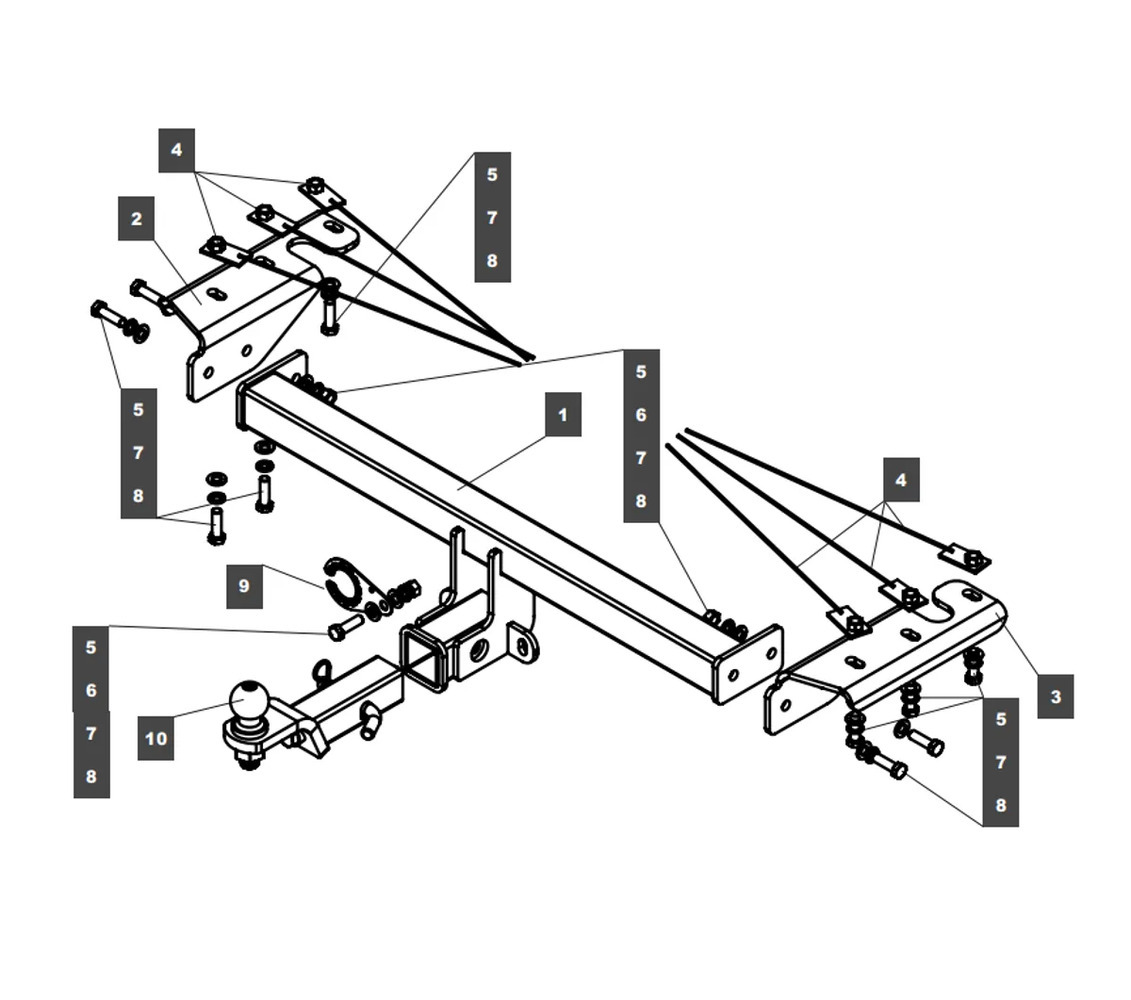 4
2
5
7
8
5
7
8
5
6
7
8
1
4
9
5
6
7
8
10
3
5
7
8