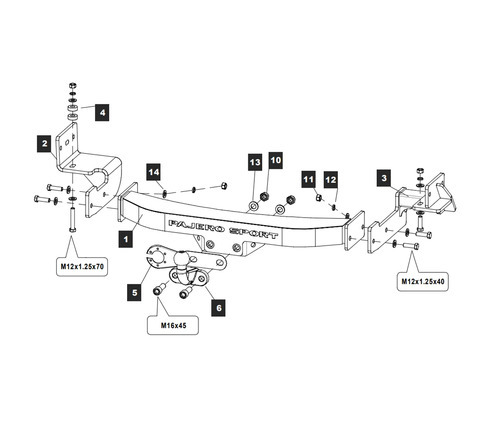 4

2

14

13

10

11

12

3

PAJERO SPORT

1

M12x1.25x70

5

6

M16x45

M12x1.25x40