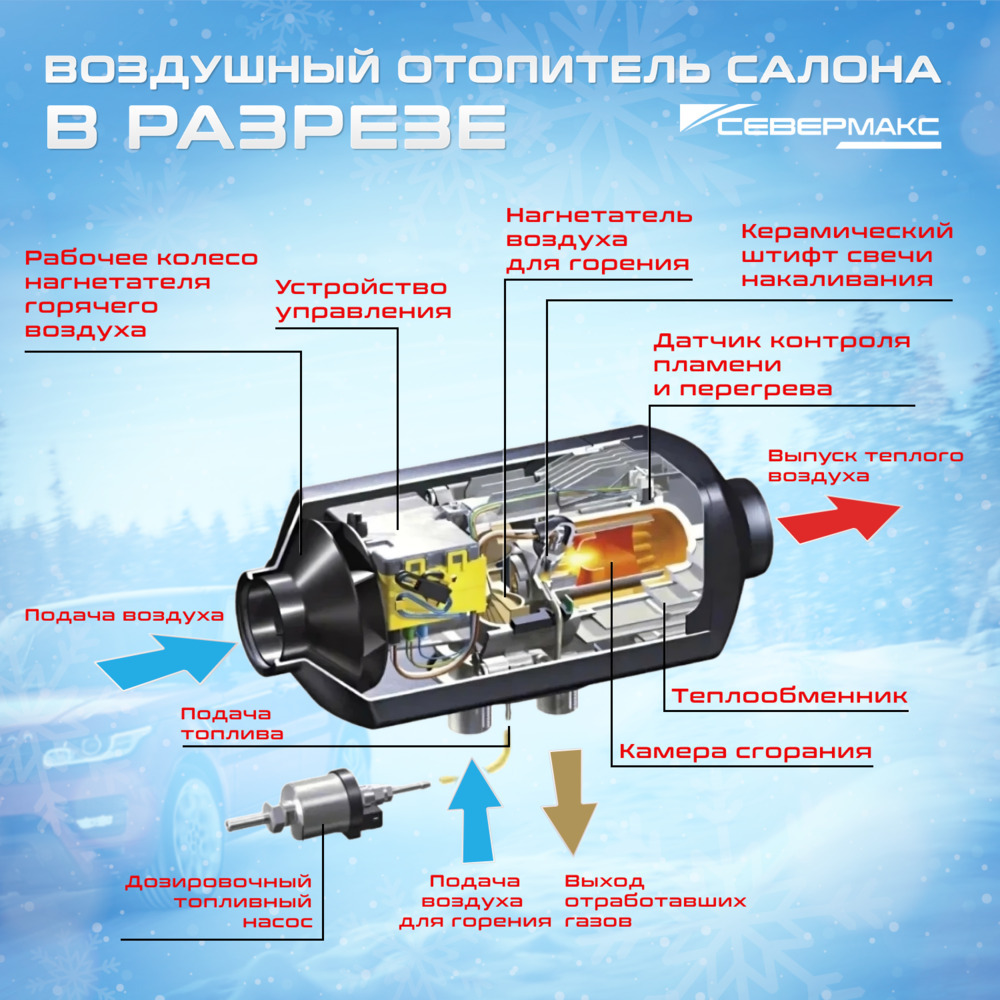 ВОЗДУШНЫЙ ОТОПИТЕЛЬ САЛОНА
В РАЗРЕЗЕ

СЕВЕРМАКС

Рабочее колесо нагнетателя горячего воздуха

Устройство управления

Нагнетатель воздуха для горения

Керамический штифт свечи накаливания

Датчик контроля пламени и перегрева

Выпуск теплого воздуха

Подача воздуха

Подача топлива

Теплообменник

Камера сгорания

Дозировочный топливный насос

Подача воздуха для горения

Выход отработавших газов