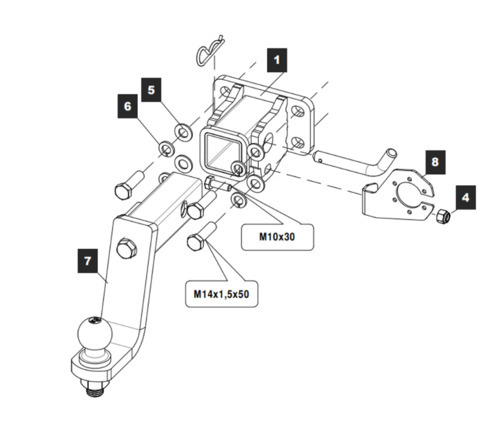 1
5
6
8
4
M10x30
7
M14x1,5x50