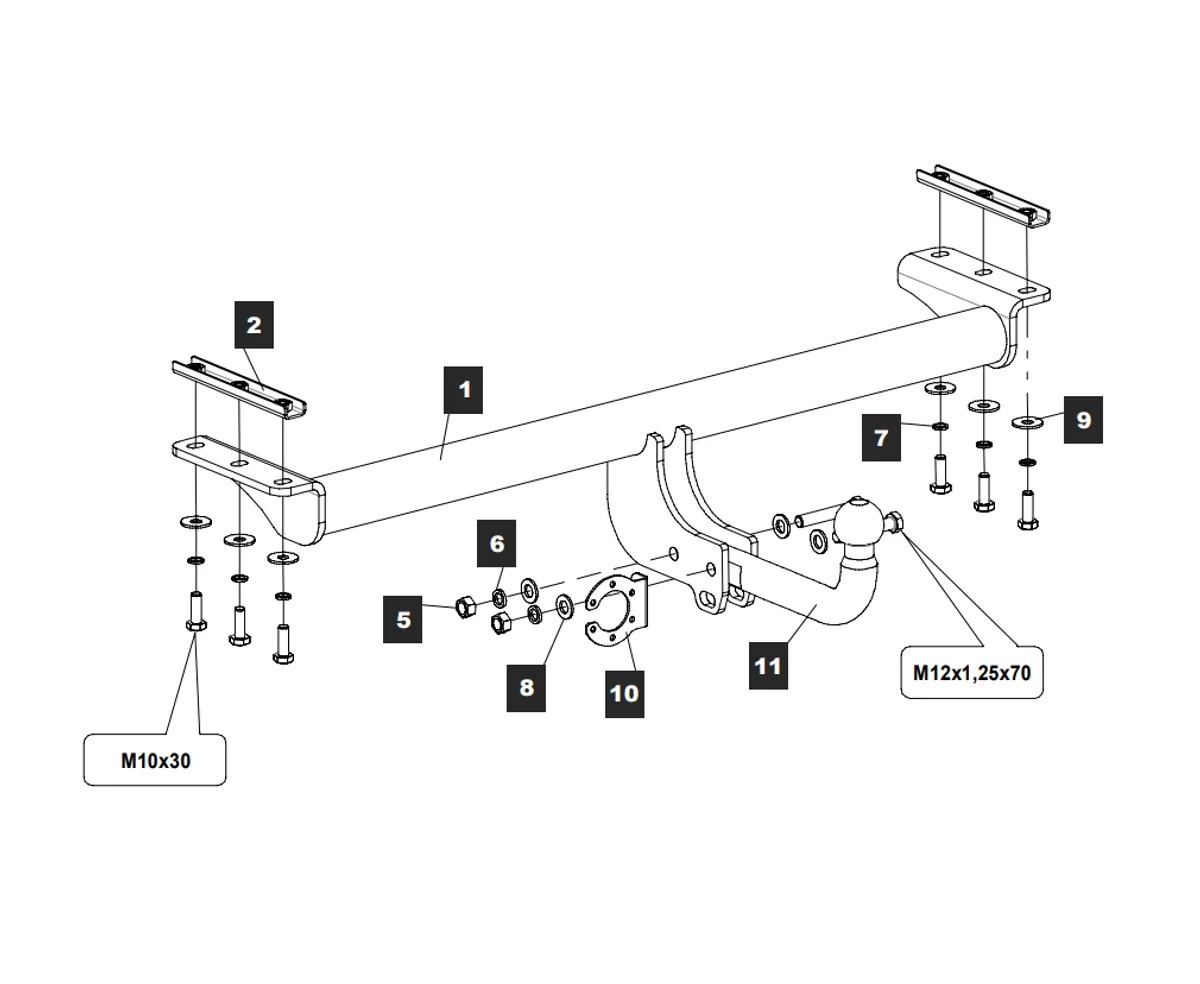 2

1

7

9

6

5

8

10

11

M12x1,25x70

M10x30