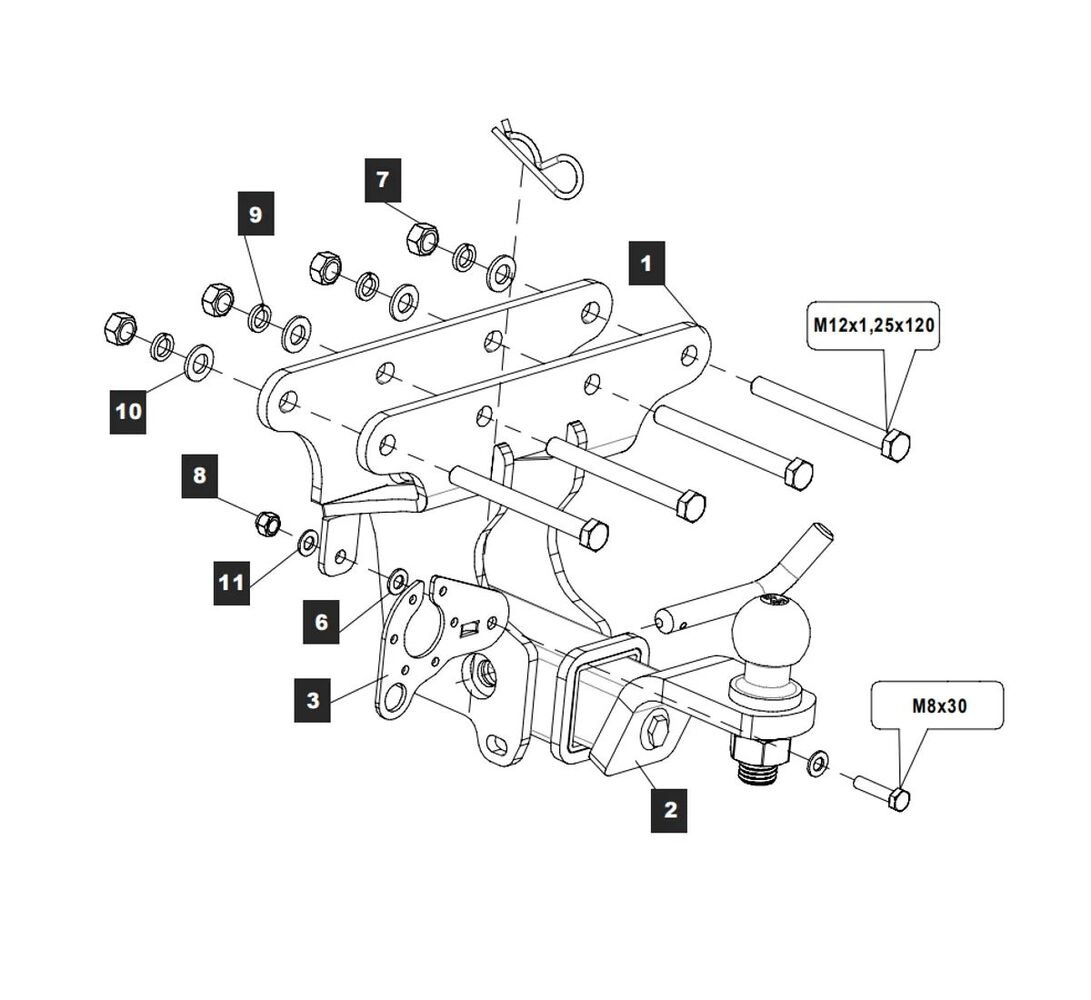 7
9
1
M12x1,25x120
10
8
11
6
3
M8x30
2