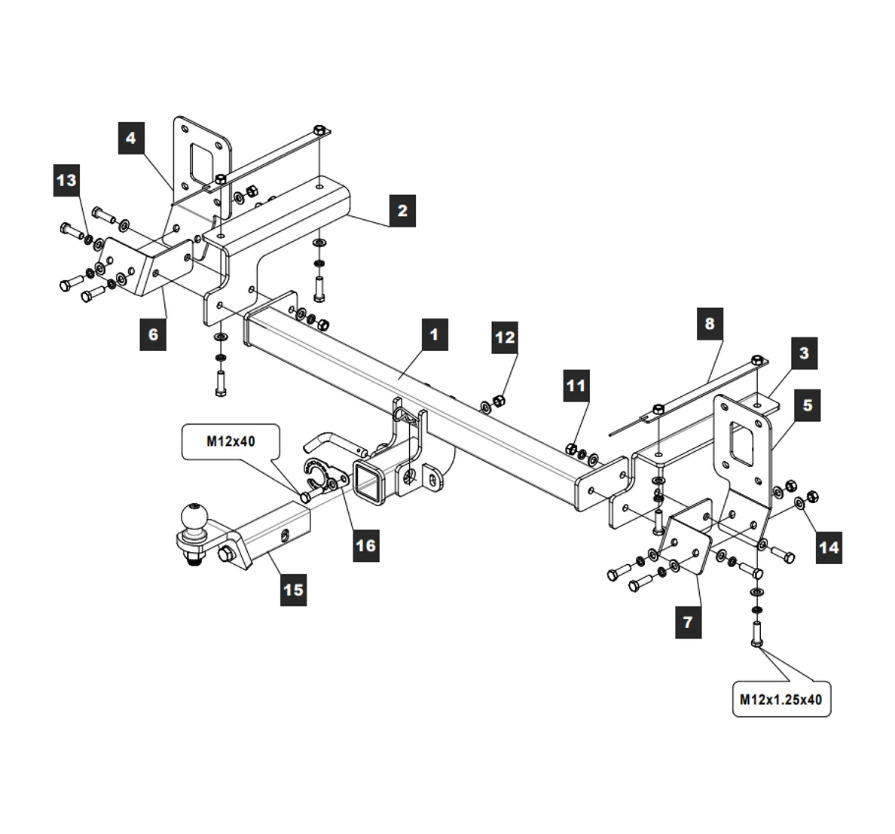 4
13
2
6
1
12
8
3
11
5
M12x40
16
14
15
7
M12x1.25x40