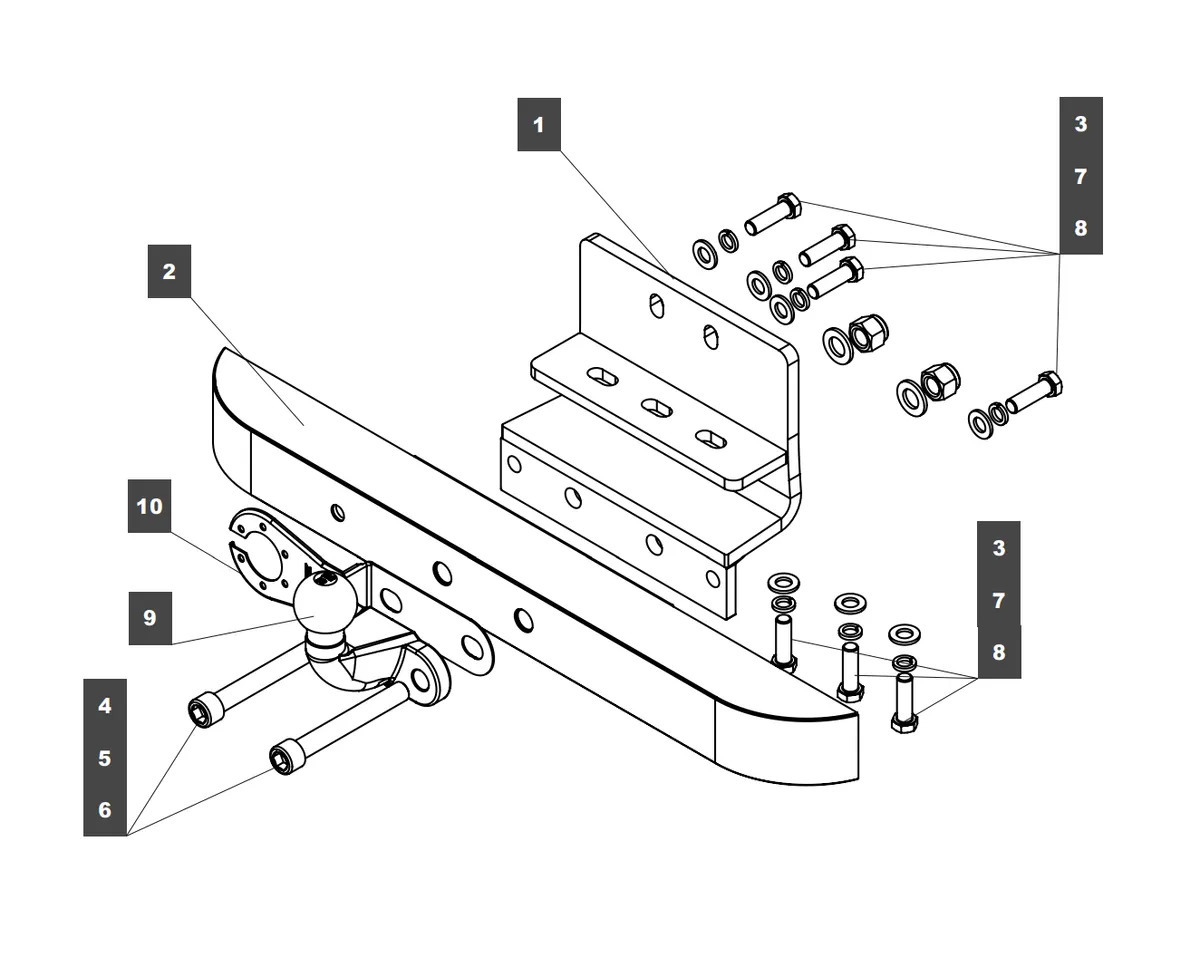 1

3
7
8

2

10

9

3
7
8

4
5
6