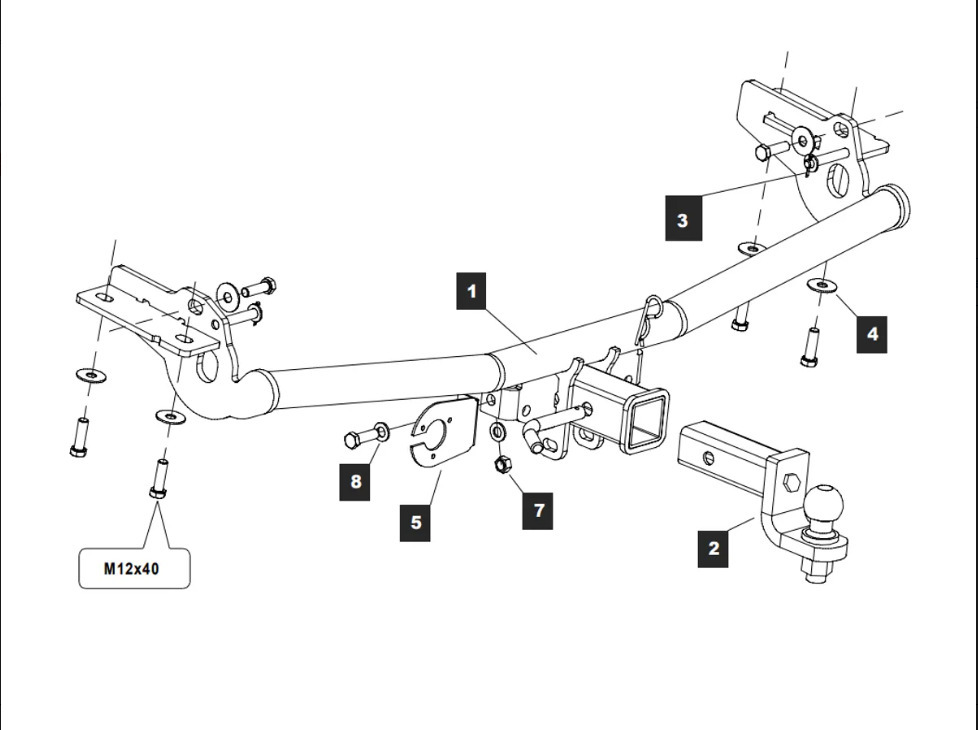 3

1

4

8

5

7

2

M12x40