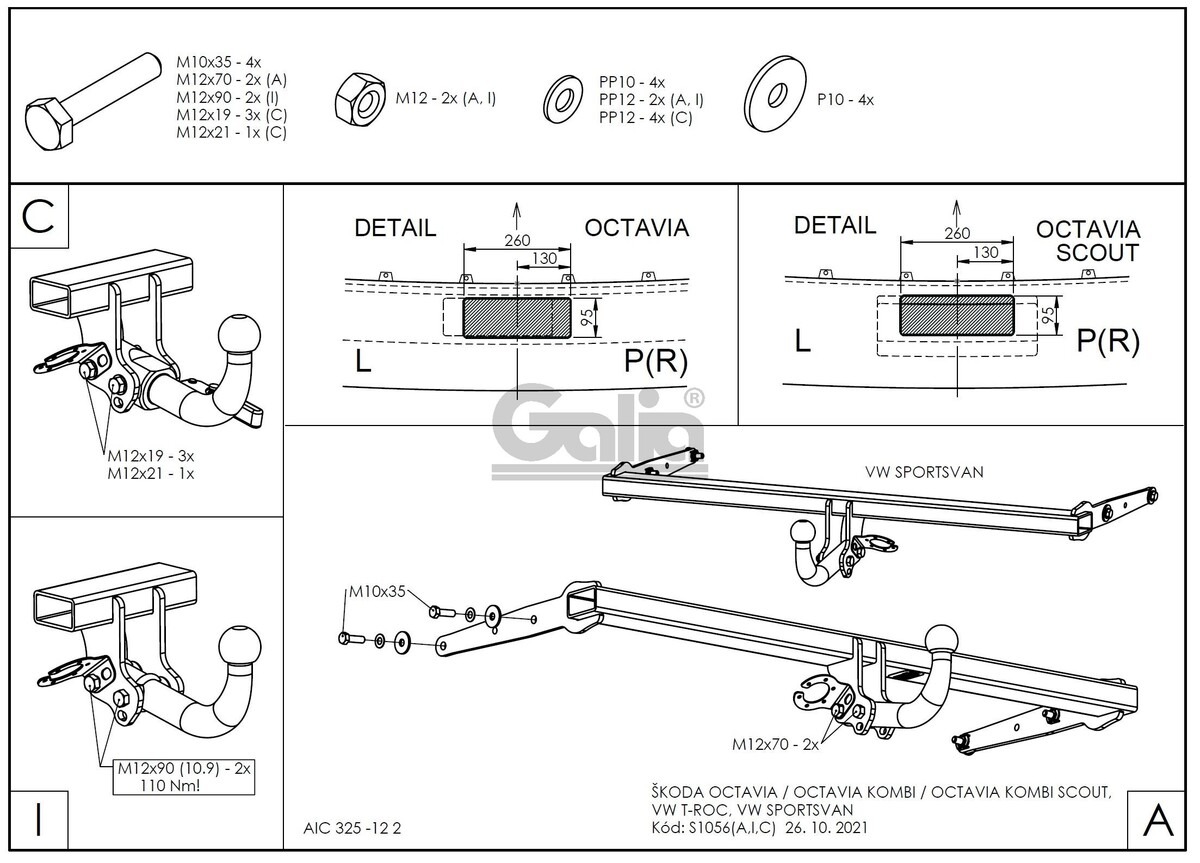 M10x35 - 4x
M12x70 - 2x (A)
M12x90 - 2x (I)
M12x19 - 3x (C)
M12x21 - 1x (C)

M12 - 2x (A, I)

PP10 - 4x
PP12 - 2x (A, I)
PP12 - 4x (C)

P10 - 4x

C

M12x19 - 3x
M12x21 - 1x

DETAIL OCTAVIA

260
130
95
L
P(R)

DETAIL OCTAVIA SCOUT

260
130
95
L
P(R)

Galia®

VW SPORTSVAN

M10x35

M12x70 - 2x

M12x90 (10.9) - 2x
110 Nm!

I

AIC 325 -12 2

ŠKODA OCTAVIA / OCTAVIA KOMBI / OCTAVIA KOMBI SCOUT,
VW T-ROC, VW SPORTSVAN
Kód: S1056(A,I,C) 26. 10. 2021

A