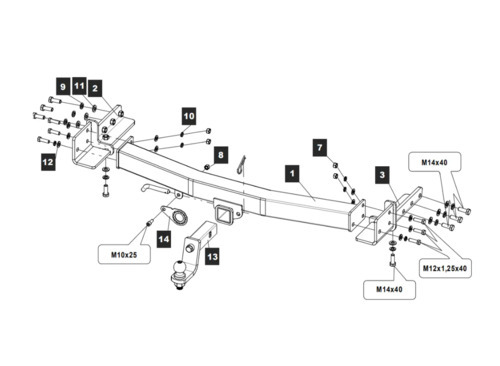 9
11
2
10
12
8
7
1
3
M14x40
14
13
M10x25
M12x1,25x40
M14x40