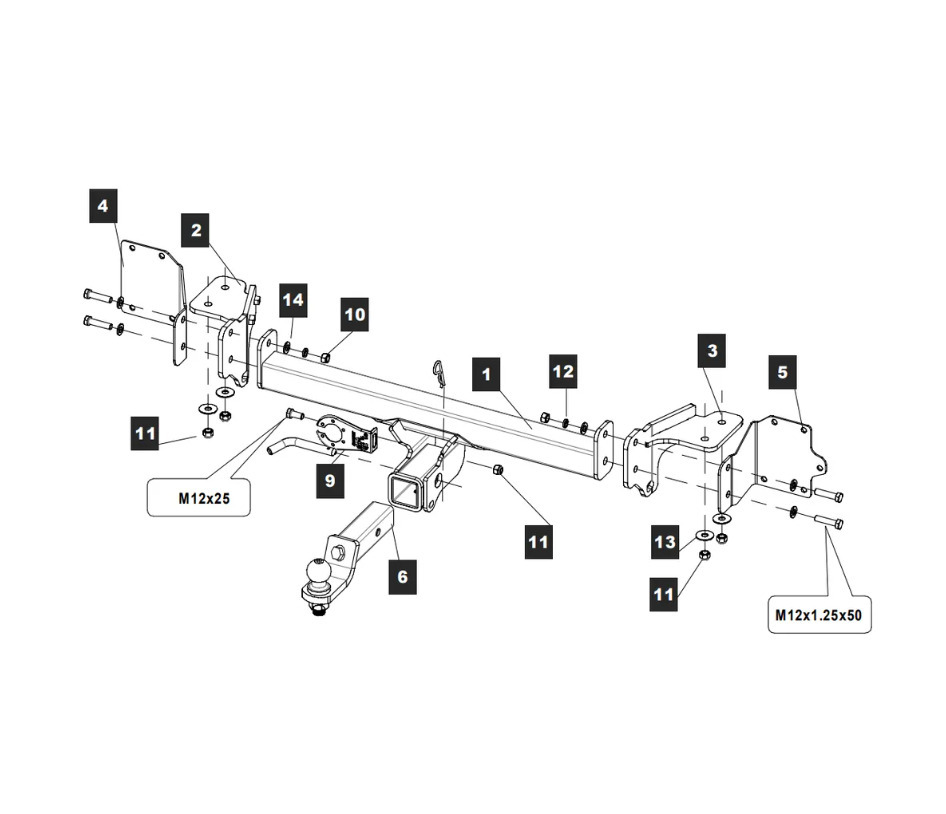 4
2
14
10
1
12
3
5
11
M12x25
9
11
6
13
11
M12x1.25x50