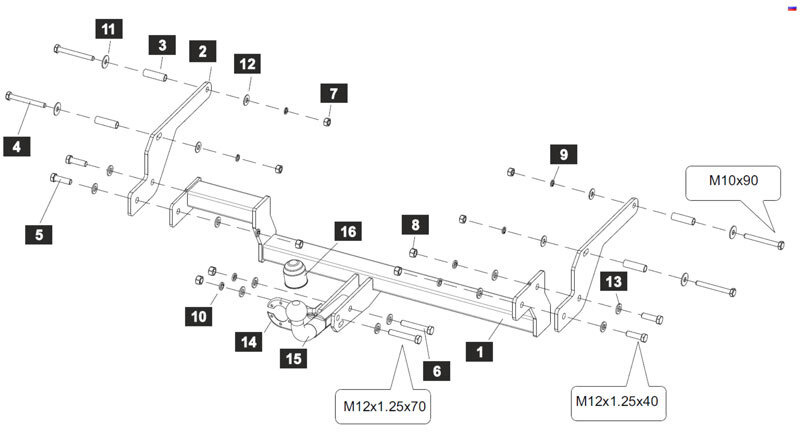 11
3
2
12
7
4
5
9
M10x90
16
8
13
10
14
15
6
1
M12x1.25x70
M12x1.25x40