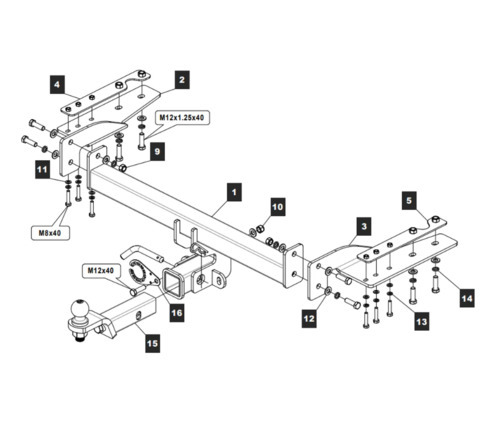 4
2
M12x1.25x40
9
11
M8x40
1
10
5
3
M12x40
16
15
12
13
14